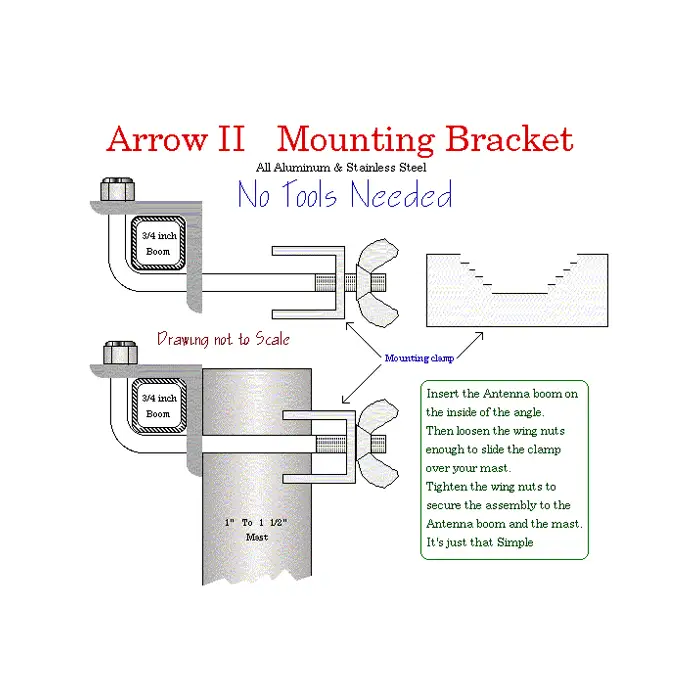 Arrow II Mounting Bracket

All Aluminum & Stainless Steel

No Tools Needed

3/4 inch Boom

Drawing not to Scale

Mounting clamp

3/4 inch Boom

1" To 1 1/2" Mast

Insert the Antenna boom on the inside of the angle.
Then loosen the wing nuts enough to slide the clamp over your mast.
Tighten the wing nuts to secure the assembly to the Antenna boom and the mast.
It's just that Simple