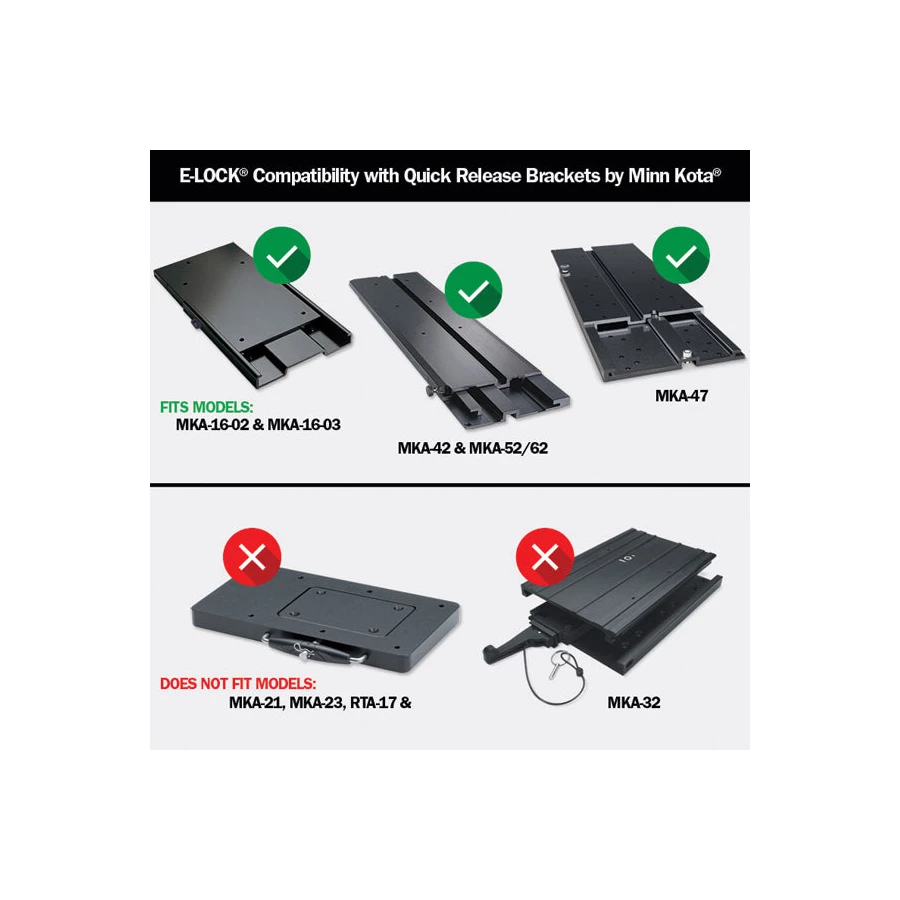 E-LOCK® Compatibility with Quick Release Brackets by Minn Kota®

FITS MODELS:
MKA-16-02 & MKA-16-03

MKA-42 & MKA-52/62

MKA-47

DOES NOT FIT MODELS:
MKA-21, MKA-23, RTA-17 &

MKA-32