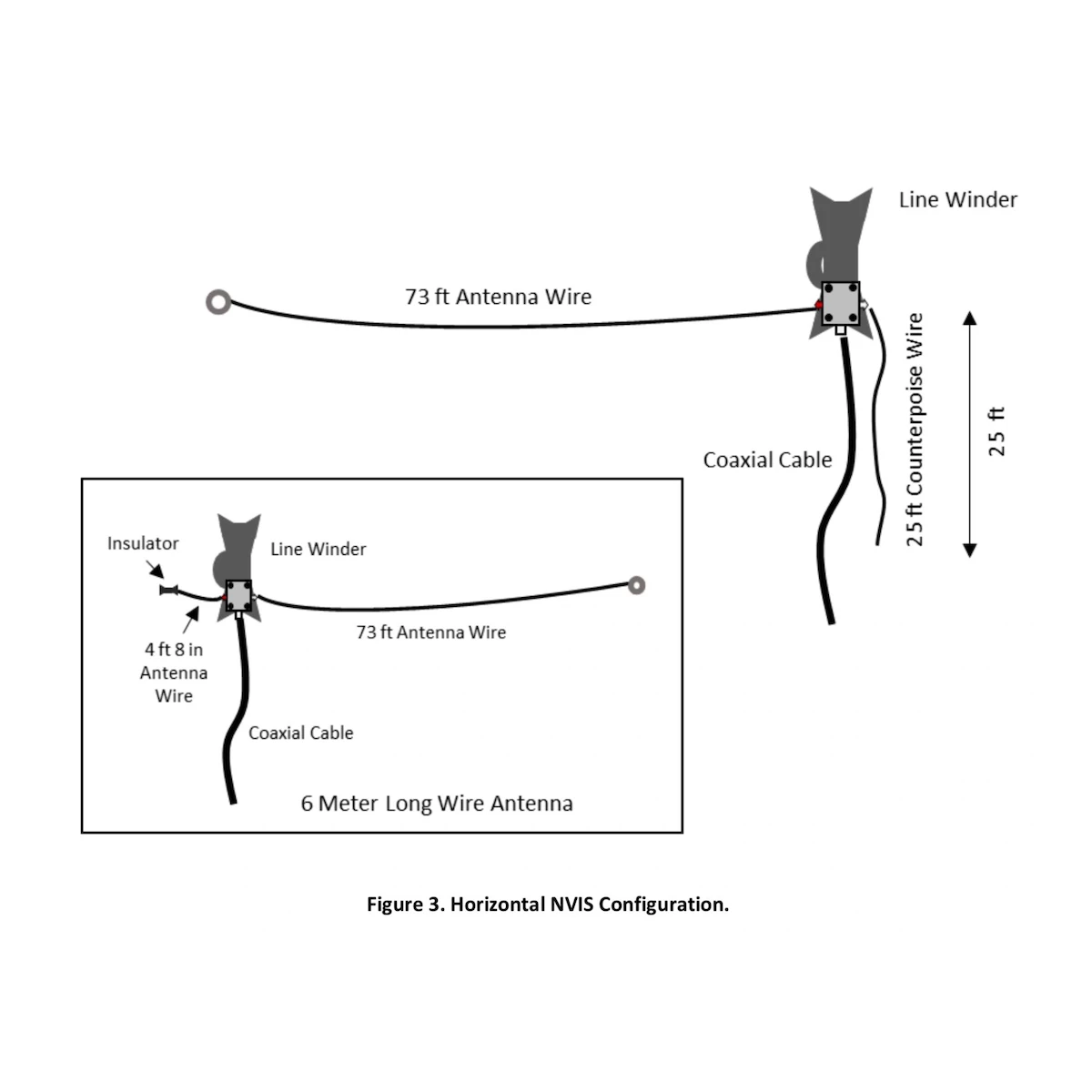 Line Winder

73 ft Antenna Wire

25 ft Counterpoise Wire

25 ft

Coaxial Cable

Insulator

Line Winder

4 ft 8 in Antenna Wire

73 ft Antenna Wire

Coaxial Cable

6 Meter Long Wire Antenna

Figure 3. Horizontal NVIS Configuration.